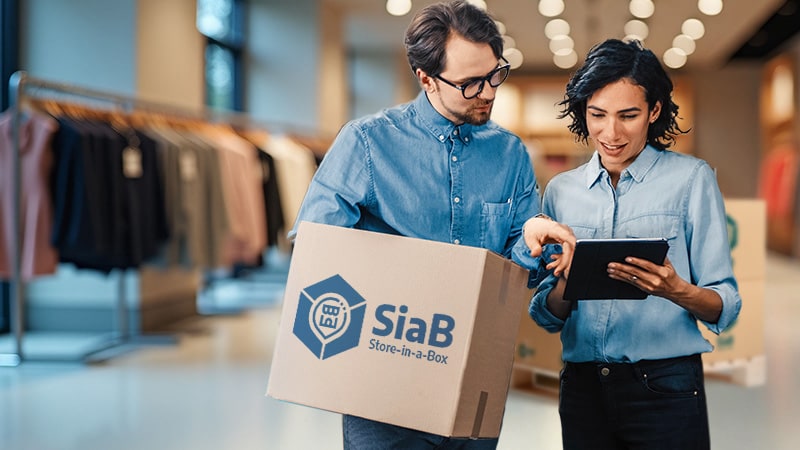 SiaB
Store-in-a-Box